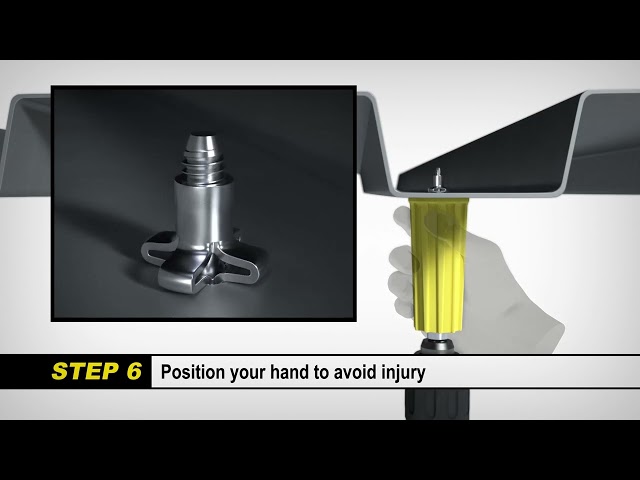 STEP 6 Position your hand to avoid injury